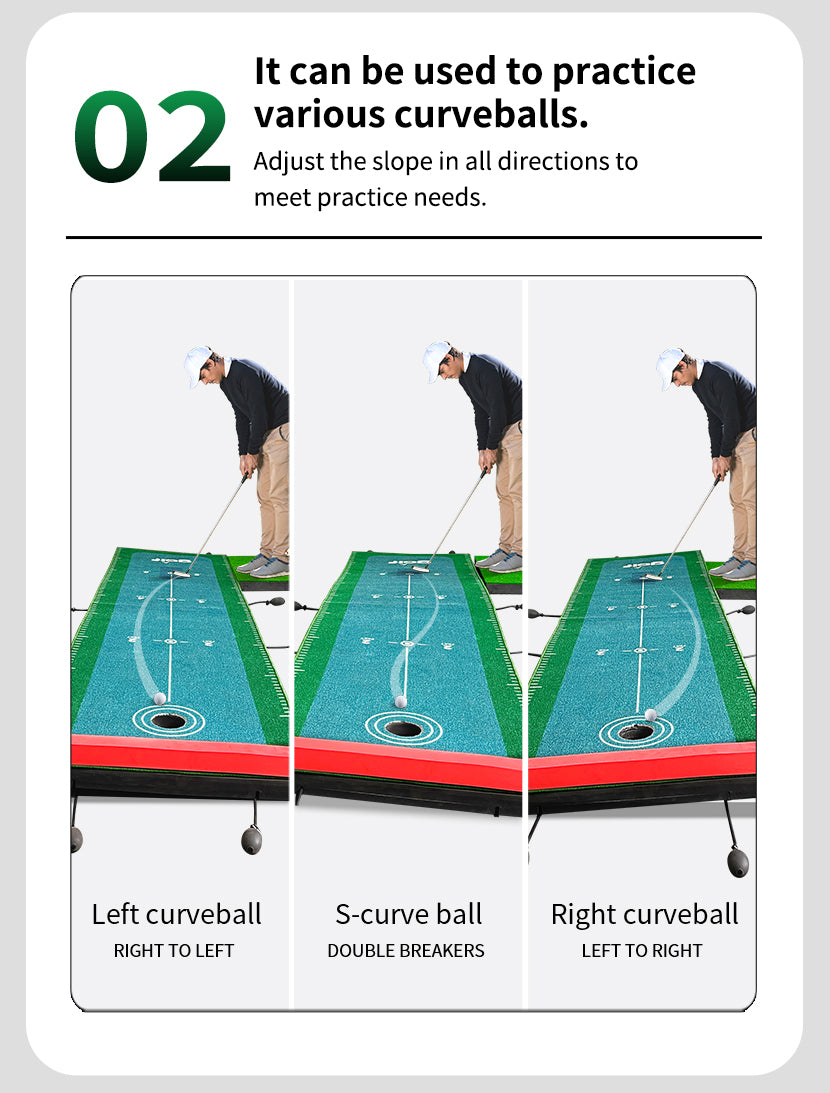 02

It can be used to practice various curveballs.

Adjust the slope in all directions to meet practice needs.

Left curveball
RIGHT TO LEFT

S-curve ball
DOUBLE BREAKERS

Right curveball
LEFT TO RIGHT