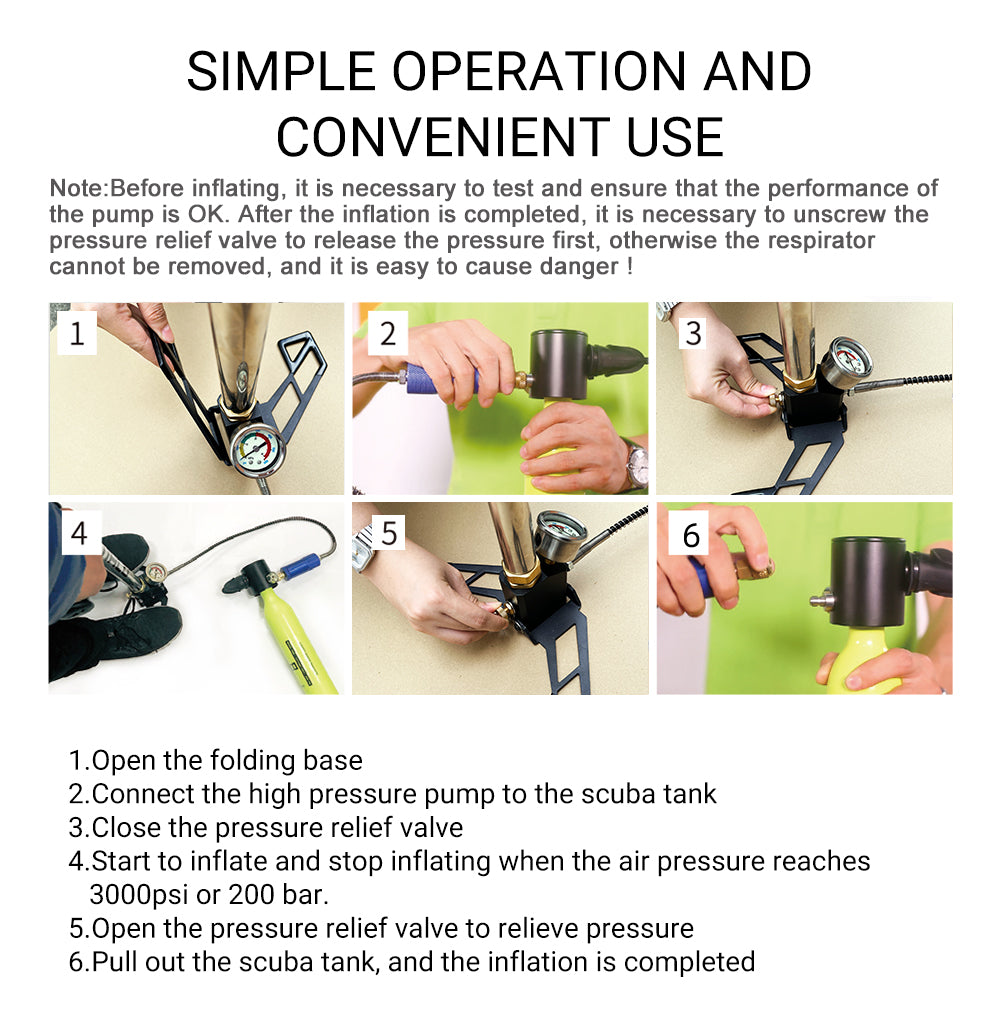 SIMPLE OPERATION AND CONVENIENT USE

Note:Before inflating, it is necessary to test and ensure that the performance of the pump is OK. After the inflation is completed, it is necessary to unscrew the pressure relief valve to release the pressure first, otherwise the respirator cannot be removed, and it is easy to cause danger !

1

2

3

4

5

6

1.Open the folding base
2.Connect the high pressure pump to the scuba tank
3.Close the pressure relief valve
4.Start to inflate and stop inflating when the air pressure reaches 3000psi or 200 bar.
5.Open the pressure relief valve to relieve pressure
6.Pull out the scuba tank, and the inflation is completed